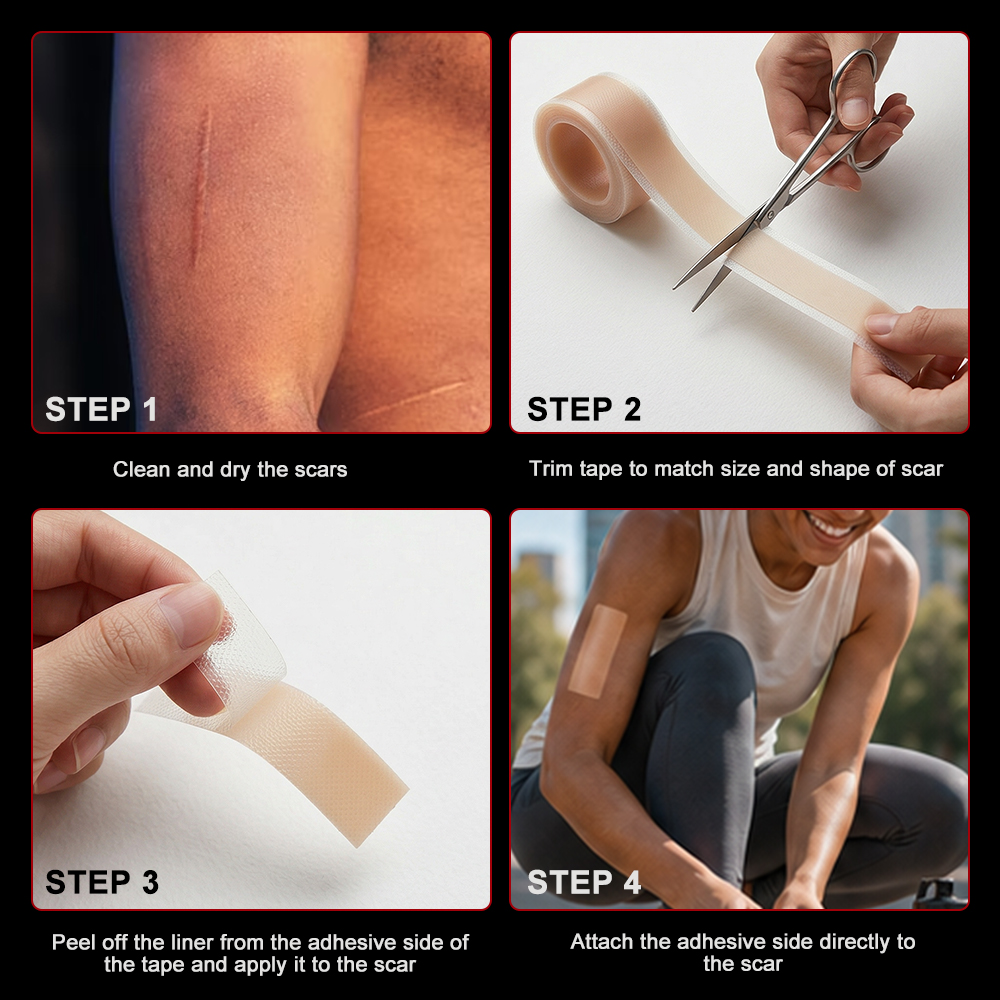 STEP 1

Clean and dry the scars

STEP 2

Trim tape to match size and shape of scar

STEP 3

Peel off the liner from the adhesive side of the tape and apply it to the scar

STEP 4

Attach the adhesive side directly to the scar